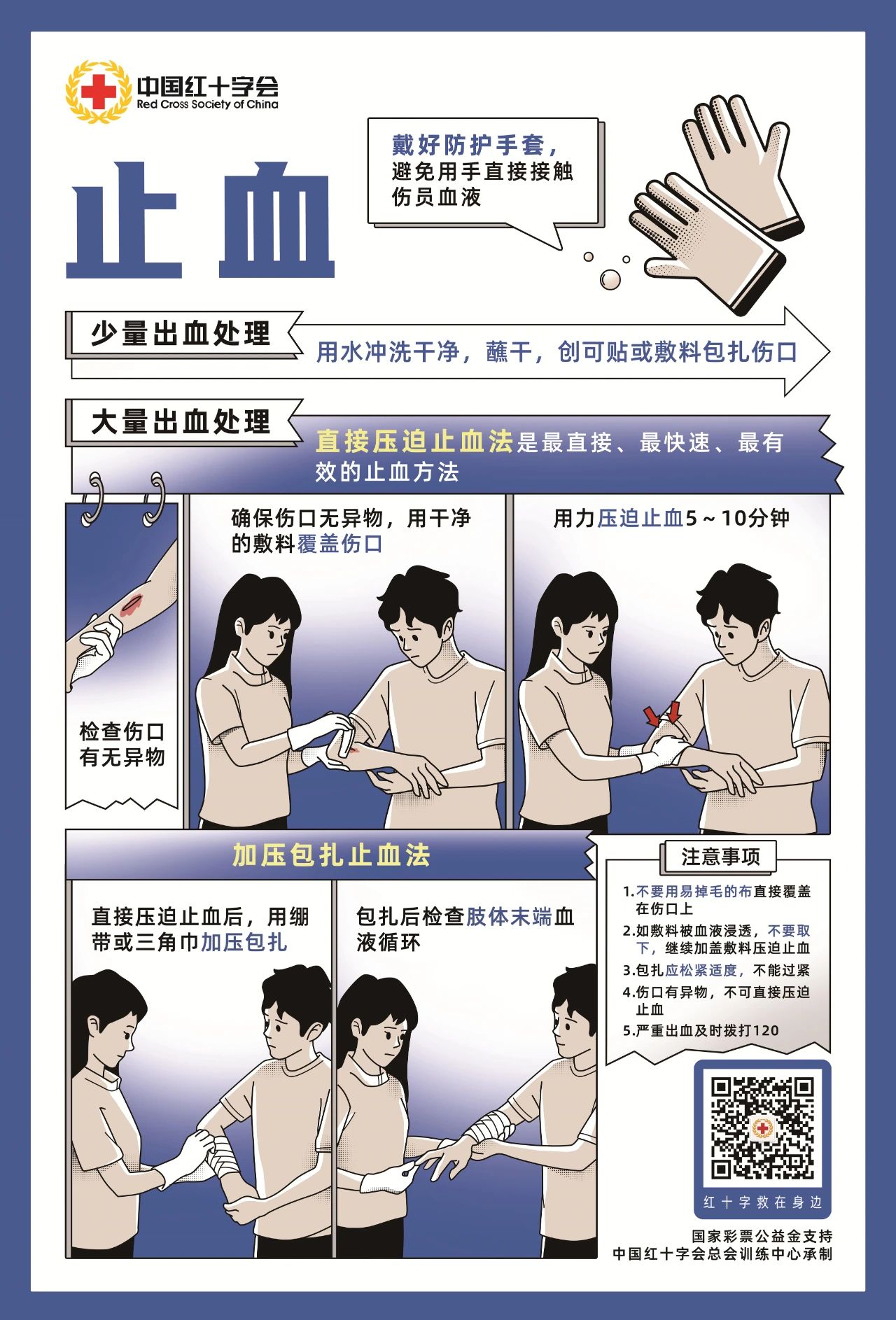 中国红十字会
Red Cross Society of China

止血

戴好防护手套，避免用手直接接触伤员血液

少量出血处理
用水冲洗干净，蘸干，创可贴或敷料包扎伤口

大量出血处理
直接压迫止血法是最直接、最快速、最有效的止血方法

检查伤口有无异物

确保伤口无异物，用干净的敷料覆盖伤口

用力压迫止血5～10分钟

加压包扎止血法

直接压迫止血后，用绷带或三角巾加压包扎

包扎后检查肢体末端血液循环

注意事项
1.不要用易掉毛的布直接覆盖在伤口上
2.如敷料被血液浸透，不要取下，继续加盖敷料压迫止血
3.包扎应松紧适度，不能过紧
4.伤口有异物，不可直接压迫止血
5.严重出血及时拨打120

红十字救在身边

国家彩票公益金支持
中国红十字会总会训练中心承制