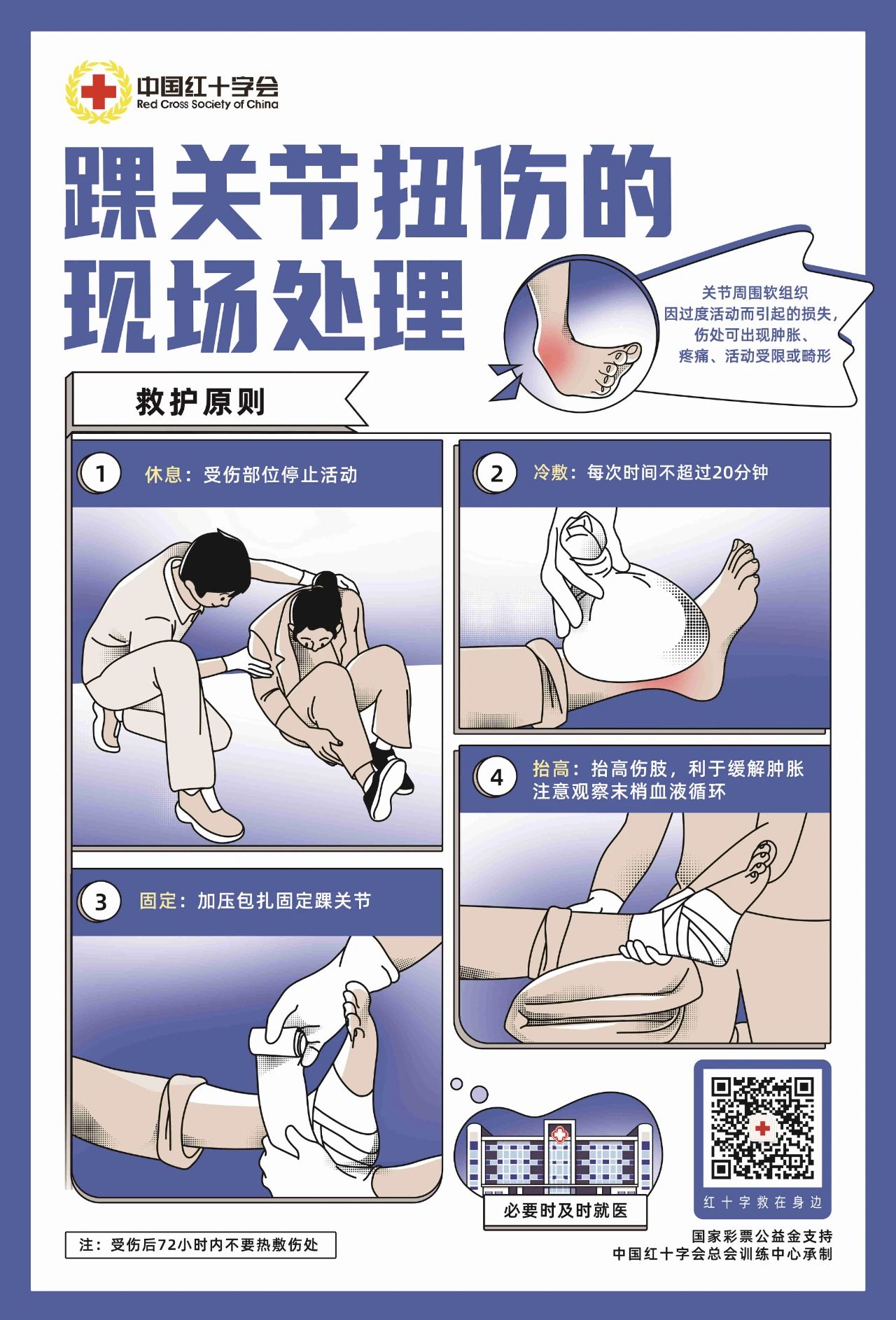 中国红十字会
Red Cross Society of China

踝关节扭伤的现场处理

关节周围软组织因过度活动而引起的损失，伤处可出现肿胀、疼痛、活动受限或畸形

救护原则

1 休息：受伤部位停止活动

2 冷敷：每次时间不超过20分钟

3 固定：加压包扎固定踝关节

4 抬高：抬高伤肢，利于缓解肿胀
注意观察末梢血液循环

必要时及时就医

红十字救在身边

注：受伤后72小时内不要热敷伤处

国家彩票公益金支持
中国红十字会总会训练中心承制